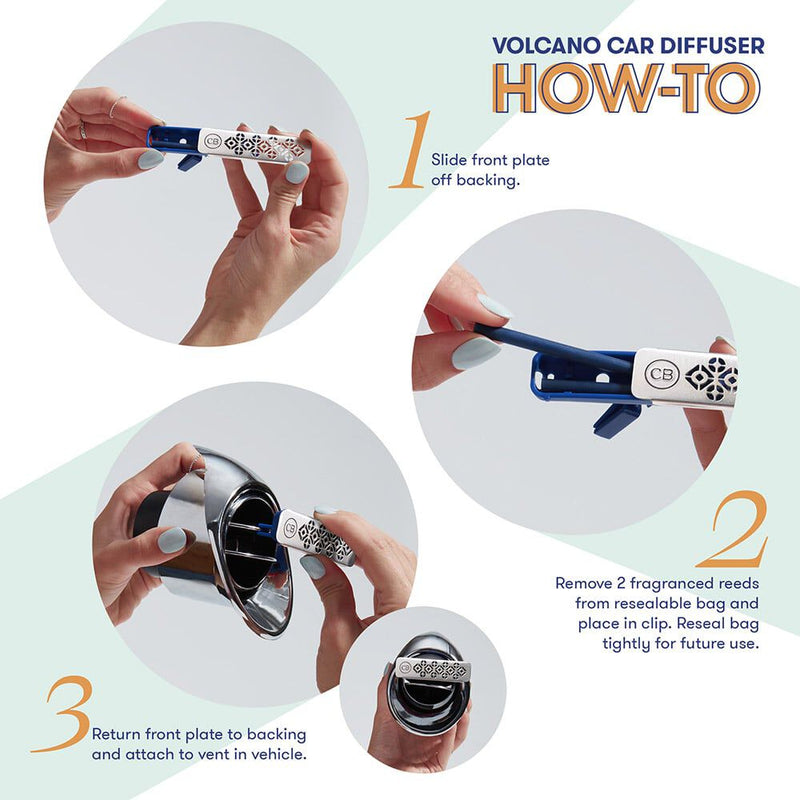 VOLCANO CAR DIFFUSER
HOW-TO

1 Slide front plate off backing.

CB

CB

2 Remove 2 fragranced reeds from resealable bag and place in clip. Reseal bag tightly for future use.

3 Return front plate to backing and attach to vent in vehicle.